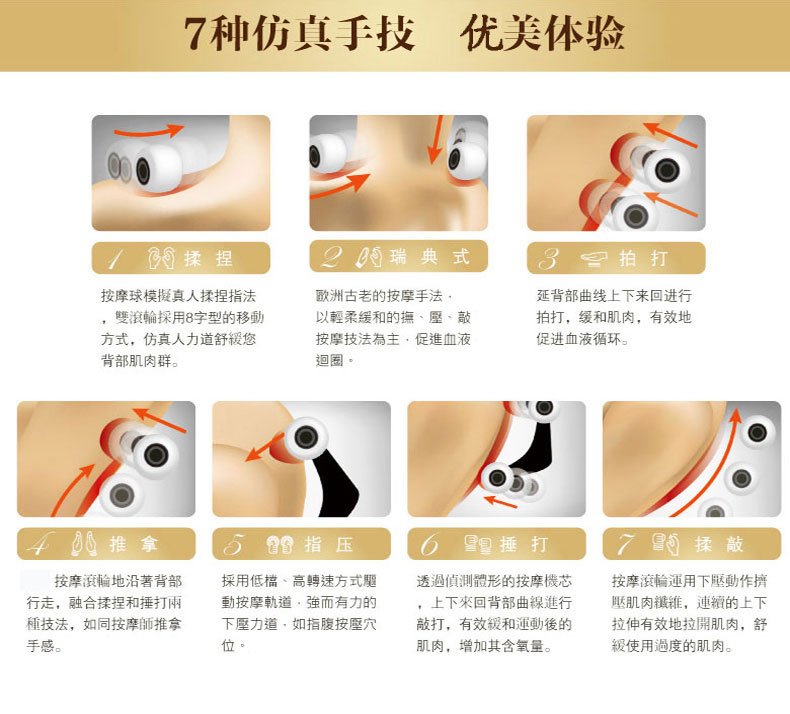 7种仿真手技　优美体验

1 揉 捏

按摩球模擬真人揉捏指法，雙滾輪採用8字型的移動方式，仿真人力道舒緩您背部肌肉群。

2 瑞 典 式

歐洲古老的按摩手法，以輕柔緩和的撫、壓、敲按摩技法為主，促進血液迴圈。

3 拍 打

延背部曲线上下来回进行拍打，缓和肌肉，有效地促进血液循环。

4 推 拿

按摩滾輪地沿著背部行走，融合揉捏和捶打兩種技法，如同按摩師推拿手感。

5 指 压

採用低檔、高轉速方式驅動按摩軌道，強而有力的下壓力道，如指腹按壓穴位。

6 捶 打

透過偵測體形的按摩機芯，上下來回背部曲線進行敲打，有效緩和運動後的肌肉，增加其含氧量。

7 揉 敲

按摩滾輪運用下壓動作擠壓肌肉纖維，連續的上下拉伸有效地拉開肌肉，舒緩使用過度的肌肉。